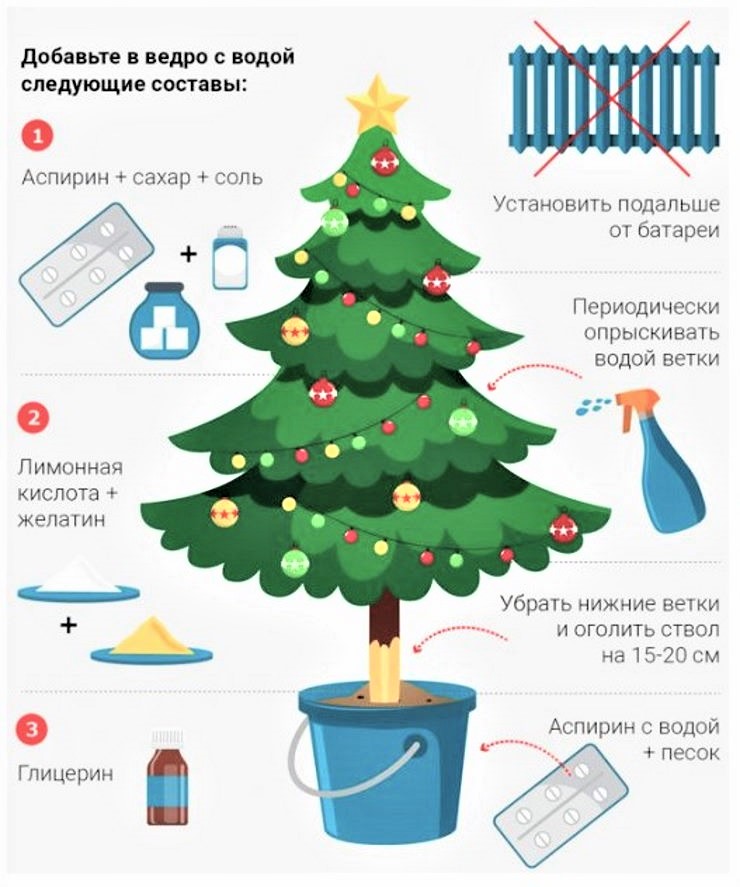 Добавьте в ведро с водой следующие составы:

1

Аспирин + сахар + соль

+

2

Лимонная кислота + желатин

+

3

Глицерин

Установить подальше от батареи

Периодически опрыскивать водой ветки

Убрать нижние ветки и оголить ствол на 15-20 см

Аспирин с водой + песок